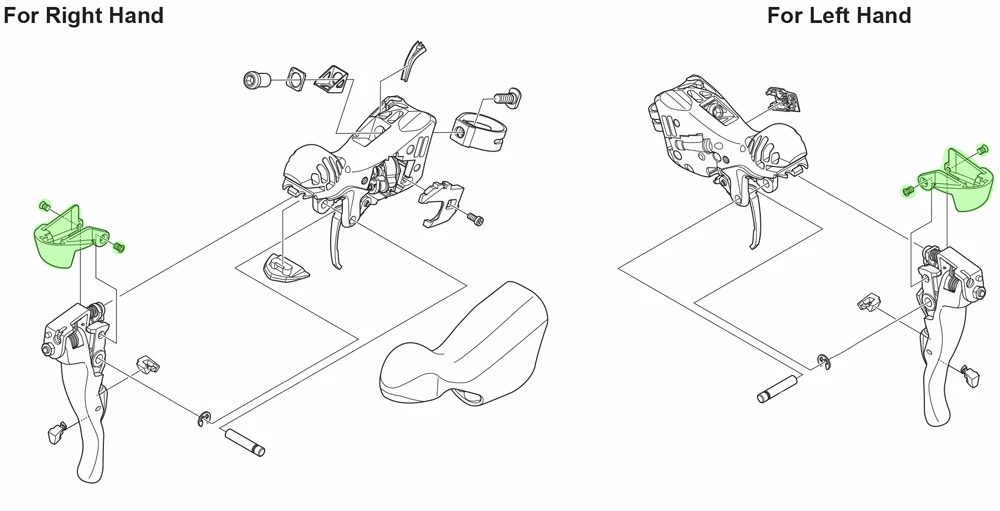 For Right Hand

For Left Hand